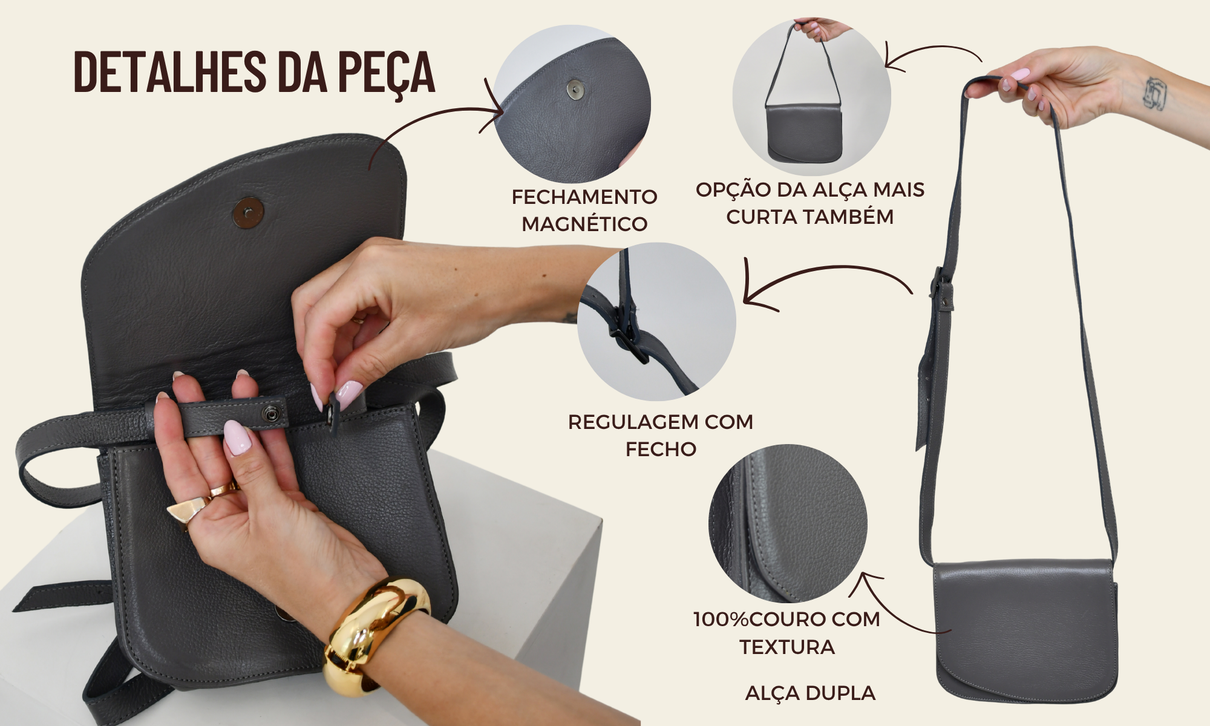 DETALHES DA PEÇA

FECHAMENTO MAGNÉTICO

OPÇÃO DA ALÇA MAIS CURTA TAMBÉM

REGULAGEM COM FECHO

100%COURO COM TEXTURA

ALÇA DUPLA