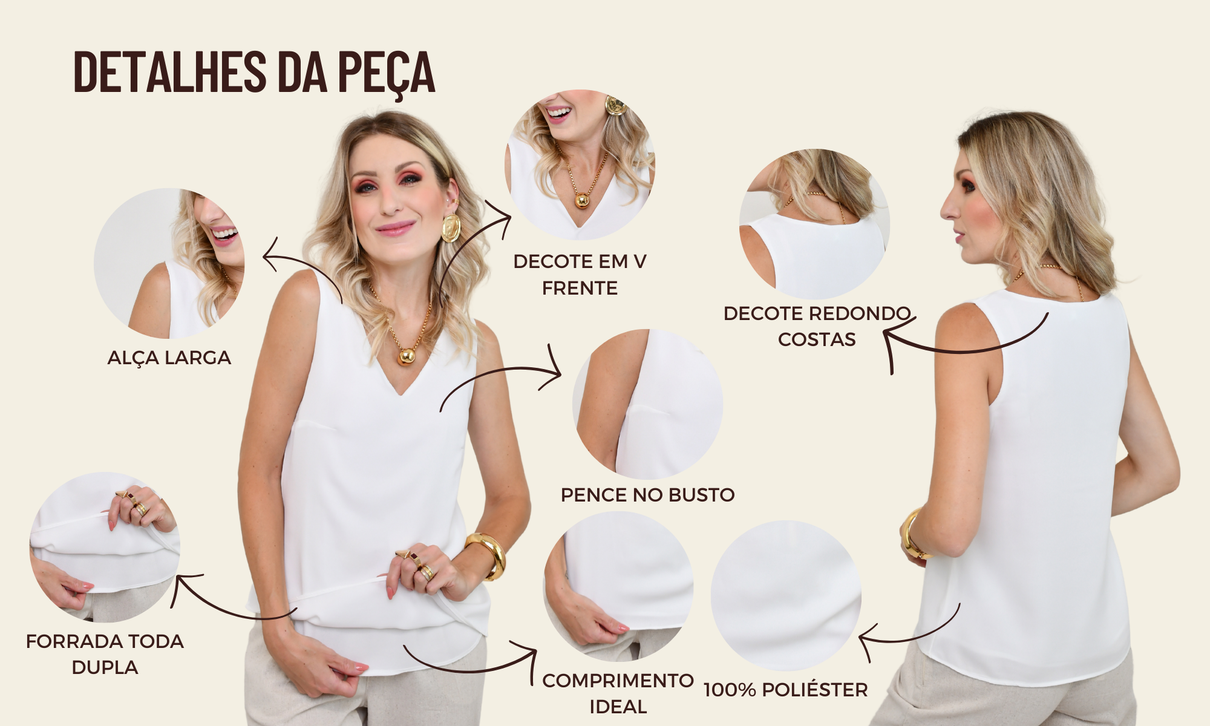 DETALHES DA PEÇA

ALÇA LARGA

DECOTE EM V
FRENTE

DECOTE REDONDO
COSTAS

PENCE NO BUSTO

FORRADA TODA
DUPLA

COMPRIMENTO
IDEAL

100% POLIÉSTER